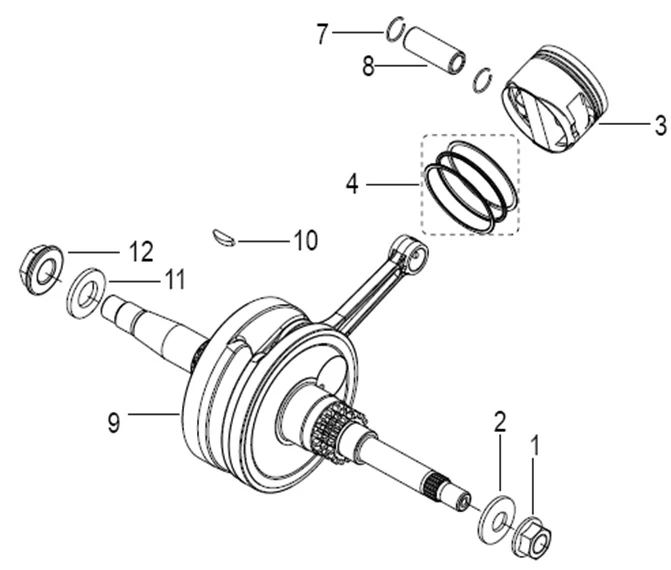 7
8
3
4
10
12
11
9
2
1