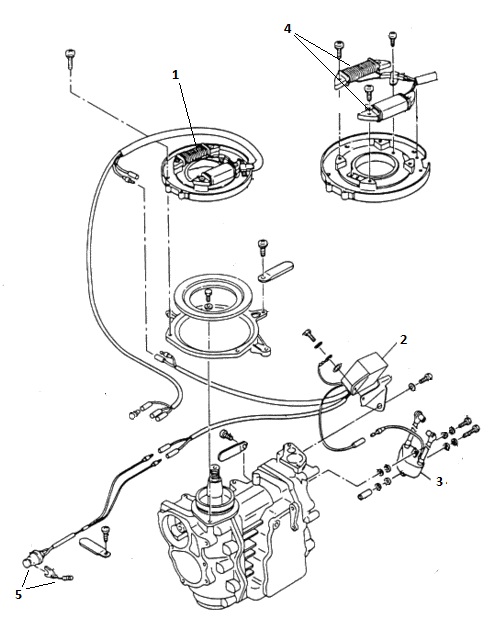 4
1
2
3
5