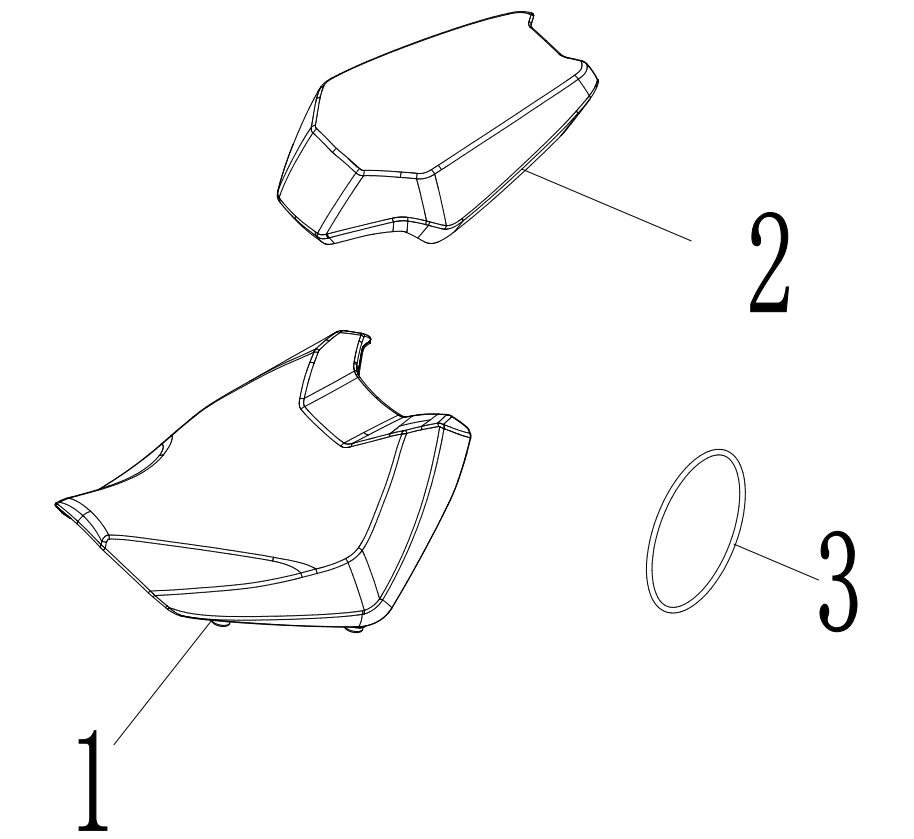 2

3

1